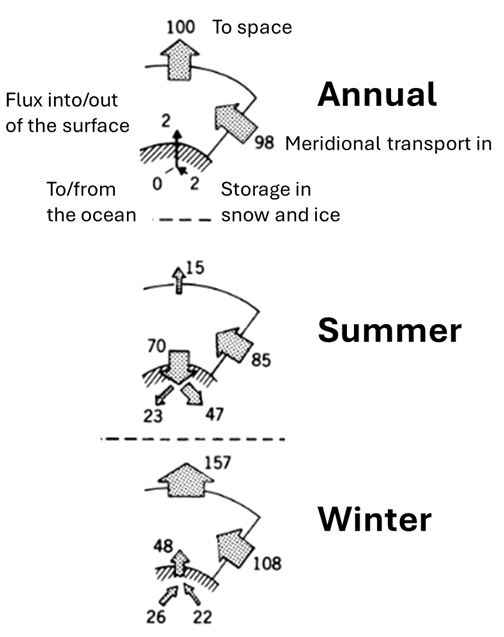 100 To space

Annual

Flux into/out of the surface

2

98 Meridional transport in

To/from the ocean

0 2

Storage in snow and ice

15

Summer

70

85

23 47

157

Winter

48

108

26 22